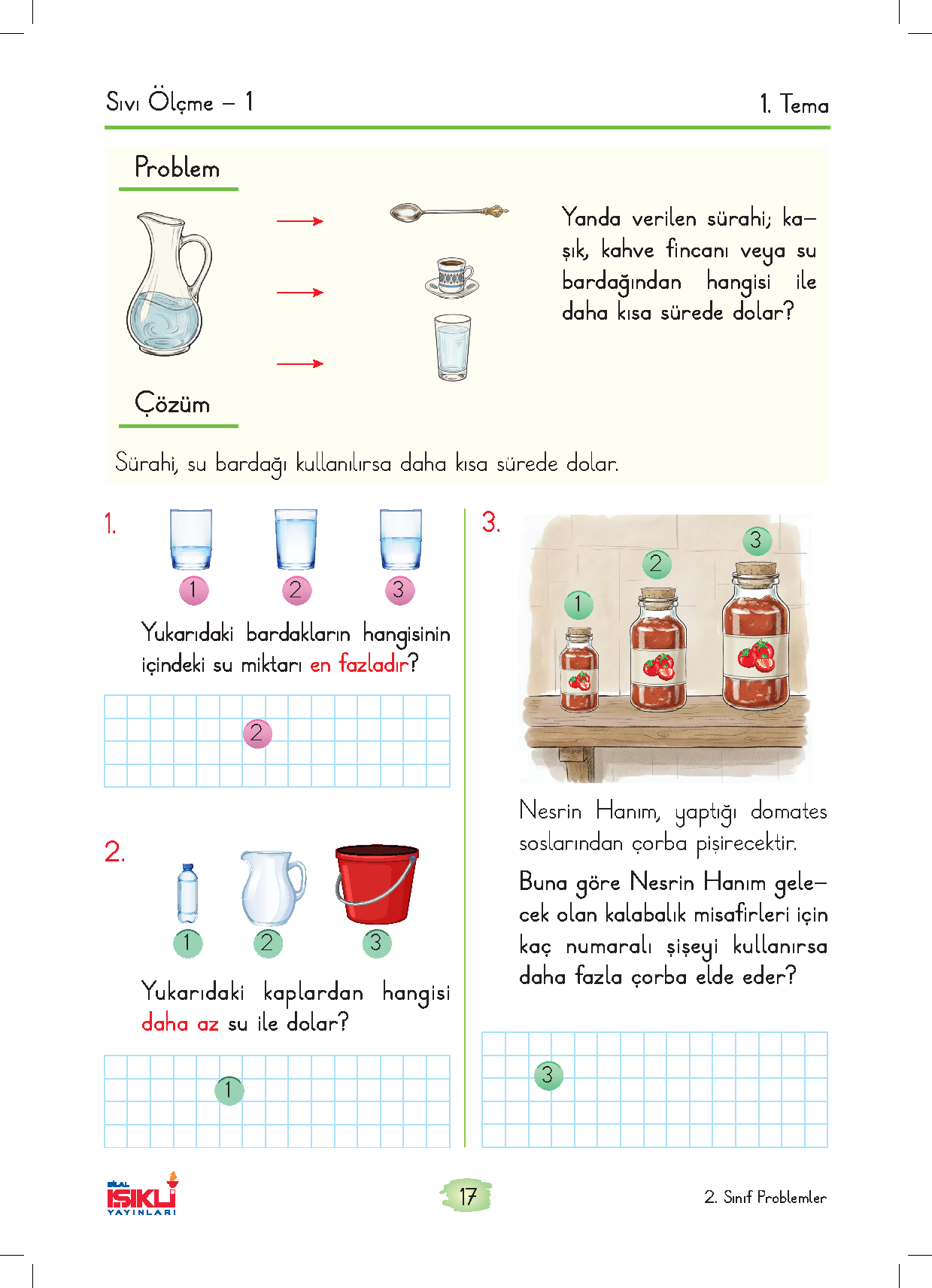 Sıvı Ölçme – 1

1. Tema

Problem

Yanda verilen sürahi; kaşık, kahve fincanı veya su bardağından hangisi ile daha kısa sürede dolar?

Çözüm

Sürahi, su bardağı kullanılırsa daha kısa sürede dolar.

1.

1 2 3

Yukarıdaki bardakların hangisinin içindeki su miktarı en fazladır?

2

2.

1 2 3

Yukarıdaki kaplardan hangisi daha az su ile dolar?

1

3.

1 2 3

Nesrin Hanım, yaptığı domates soslarından çorba pişirecektir.

Buna göre Nesrin Hanım gelecek olan kalabalık misafirleri için kaç numaralı şişeyi kullanırsa daha fazla çorba elde eder?

3

BİLAL IŞIKLI YAYINLARI

17

2. Sınıf Problemler