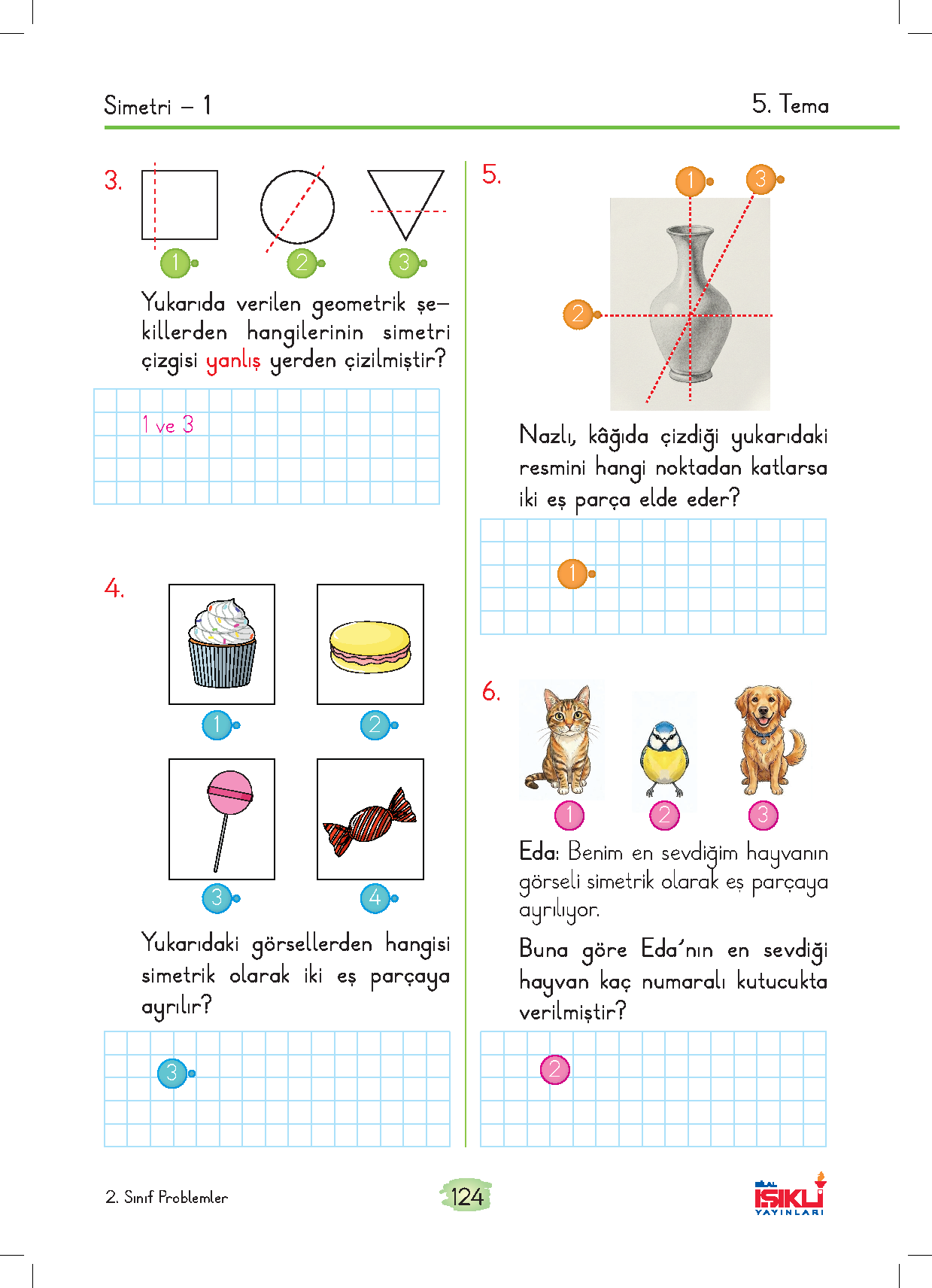 Simetri – 1

5. Tema

3.

1 2 3

Yukarıda verilen geometrik şekillerden hangilerinin simetri çizgisi yanlış yerden çizilmiştir?

1 ve 3

4.

1 2

3 4

Yukarıdaki görsellerden hangisi simetrik olarak iki eş parçaya ayrılır?

3

5.

1 3

2

Nazlı, kâğıda çizdiği yukarıdaki resmini hangi noktadan katlarsa iki eş parça elde eder?

1

6.

1 2 3

Eda: Benim en sevdiğim hayvanın görseli simetrik olarak eş parçaya ayrılıyor.

Buna göre Eda'nın en sevdiği hayvan kaç numaralı kutucukta verilmiştir?

2

2. Sınıf Problemler

124

BİLAL IŞIKLI YAYINLARI